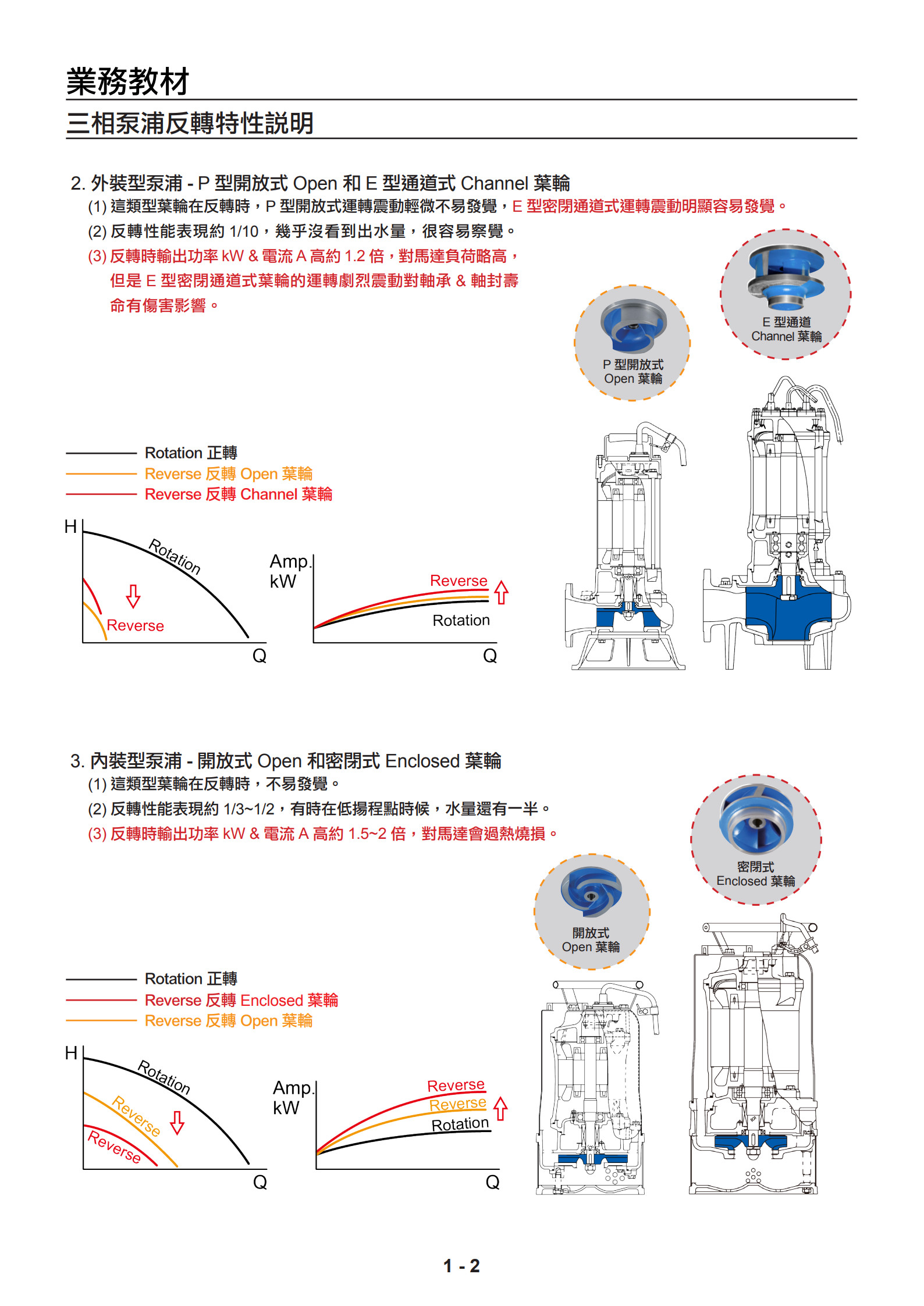 業務教材

三相泵浦反轉特性說明

2. 外裝型泵浦 - P 型開放式 Open 和 E 型通道式 Channel 葉輪

(1) 這類型葉輪在反轉時，P 型開放式運轉震動輕微不易發覺，E 型密閉通道式運轉震動明顯容易發覺。

(2) 反轉性能表現約 1/10，幾乎沒看到出水量，很容易察覺。

(3) 反轉時輸出功率 kW & 電流 A 高約 1.2 倍，對馬達負荷略高，但是 E 型密閉通道式葉輪的運轉劇烈震動對軸承 & 軸封壽命有傷害影響。

E 型通道 Channel 葉輪

P 型開放式 Open 葉輪

Rotation 正轉
Reverse 反轉 Open 葉輪
Reverse 反轉 Channel 葉輪

H
Rotation
Reverse
Q

Amp.
kW
Reverse
Rotation
Q

3. 內裝型泵浦 - 開放式 Open 和密閉式 Enclosed 葉輪

(1) 這類型葉輪在反轉時，不易發覺。

(2) 反轉性能表現約 1/3~1/2，有時在低揚程點時候，水量還有一半。

(3) 反轉時輸出功率 kW & 電流 A 高約 1.5~2 倍，對馬達會過熱燒損。

密閉式 Enclosed 葉輪

開放式 Open 葉輪

Rotation 正轉
Reverse 反轉 Enclosed 葉輪
Reverse 反轉 Open 葉輪

H
Rotation
Reverse
Reverse
Q

Amp.
kW
Reverse
Reverse
Rotation
Q

1 - 2